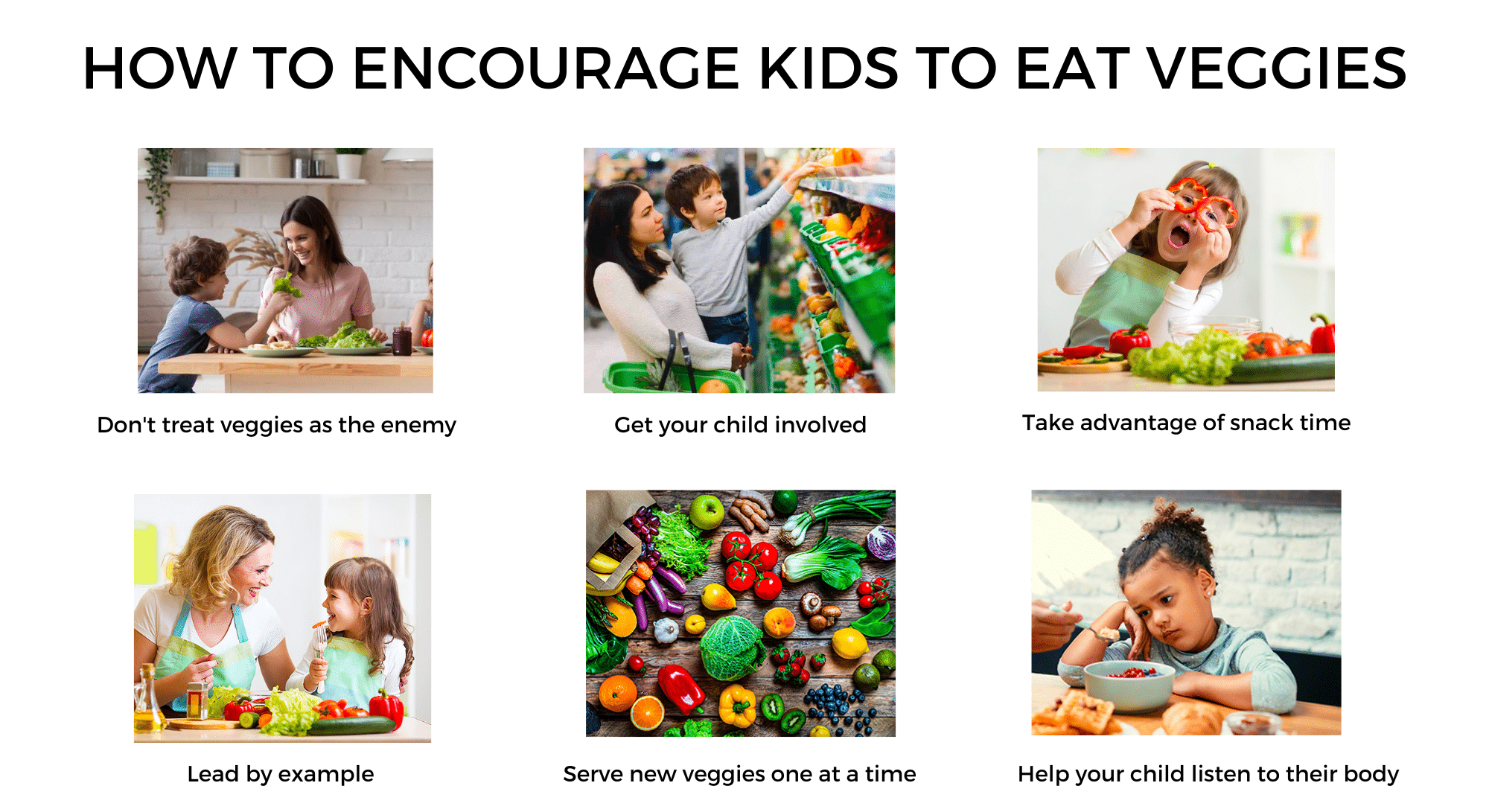 HOW TO ENCOURAGE KIDS TO EAT VEGGIES

Don't treat veggies as the enemy

Get your child involved

Take advantage of snack time

Lead by example

Serve new veggies one at a time

Help your child listen to their body